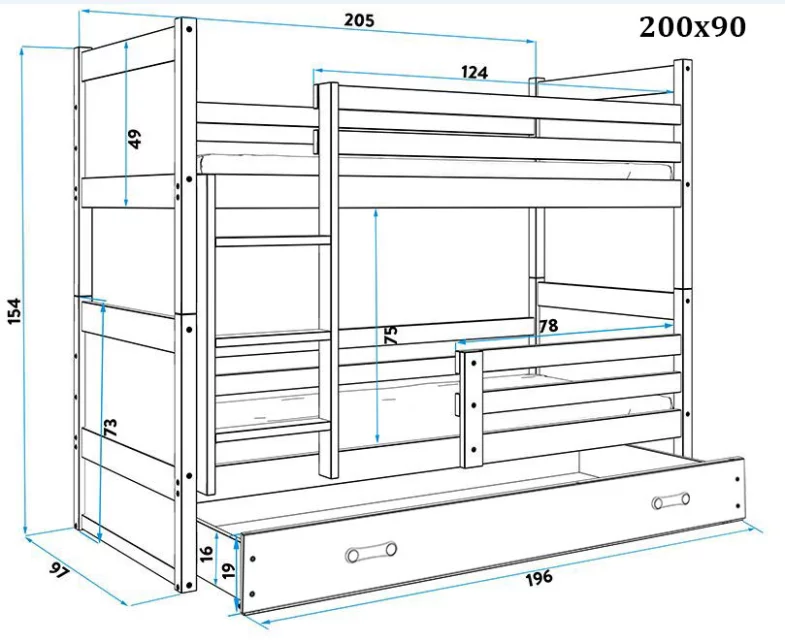 205
200x90
124
49
154
75
78
73
97
16
19
196