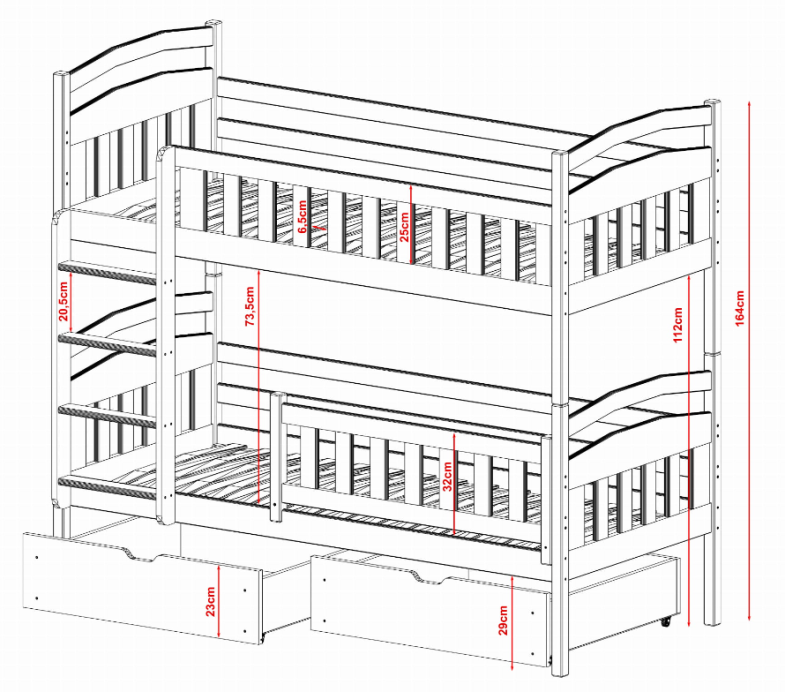 6,5cm
25cm
20,5cm
73,5cm
112cm
164cm
32cm
23cm
29cm