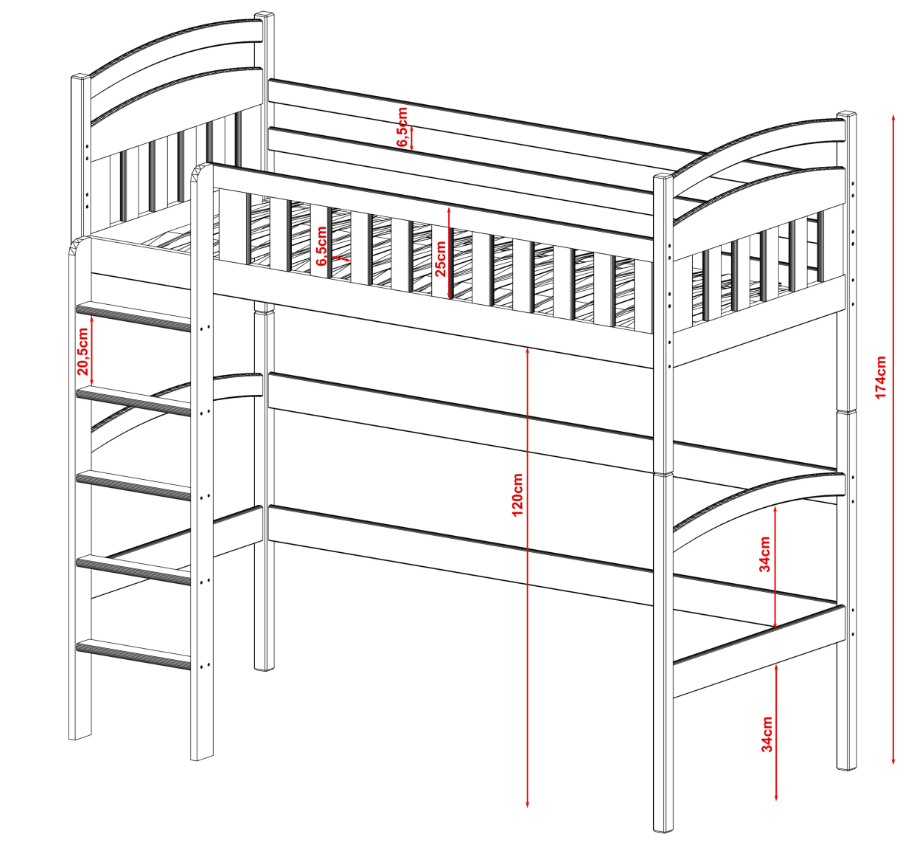 6,5cm
6,5cm
25cm
20,5cm
120cm
174cm
34cm
34cm